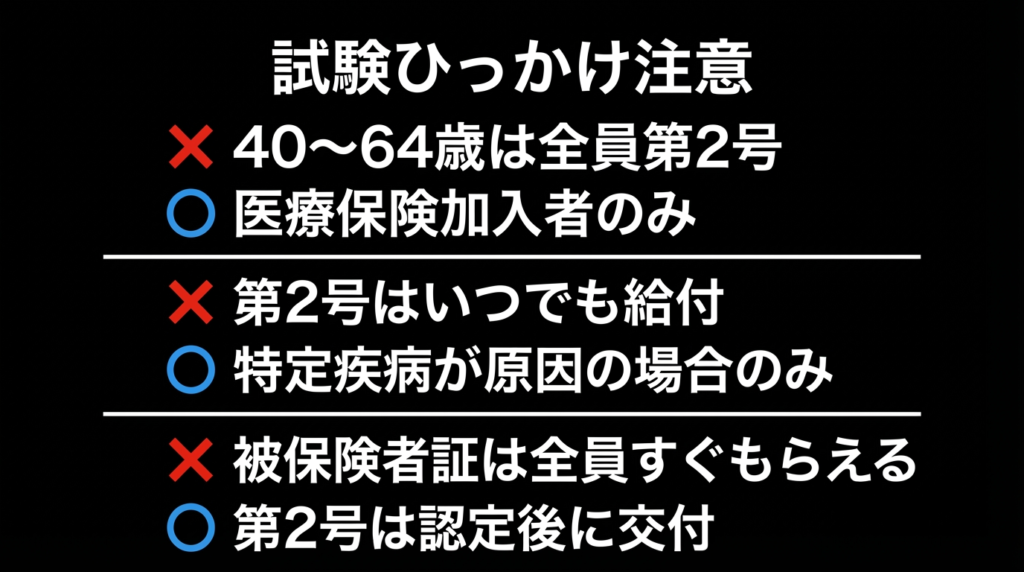 試験ひっかけ注意

× 40〜64歳は全員第2号
○ 医療保険加入者のみ

× 第2号はいつでも給付
○ 特定疾病が原因の場合のみ

× 被保険者証は全員すぐもらえる
○ 第2号は認定後に交付