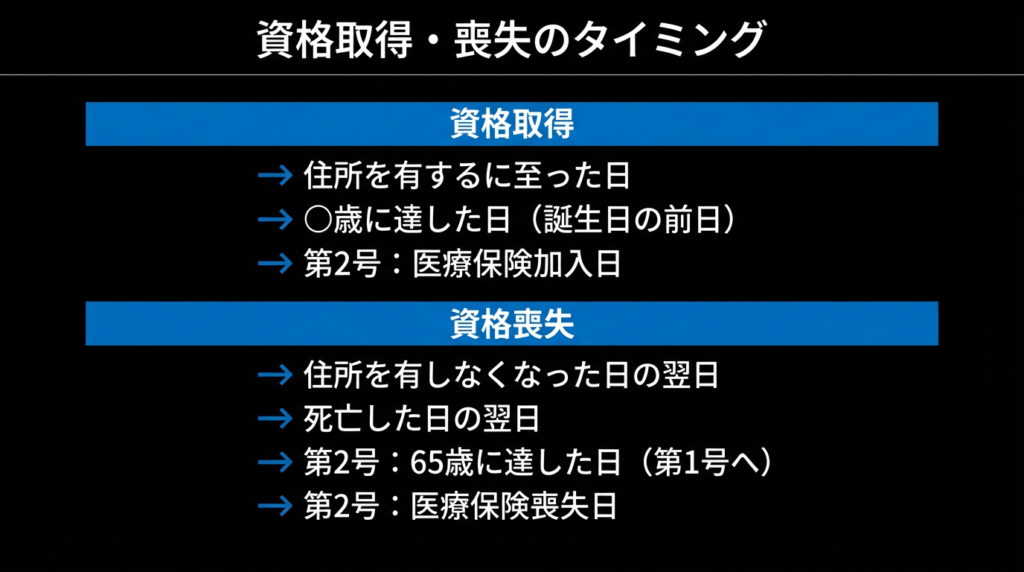 資格取得・喪失のタイミング

資格取得

→ 住所を有するに至った日
→ ○歳に達した日（誕生日の前日）
→ 第2号：医療保険加入日

資格喪失

→ 住所を有しなくなった日の翌日
→ 死亡した日の翌日
→ 第2号：65歳に達した日（第1号へ）
→ 第2号：医療保険喪失日